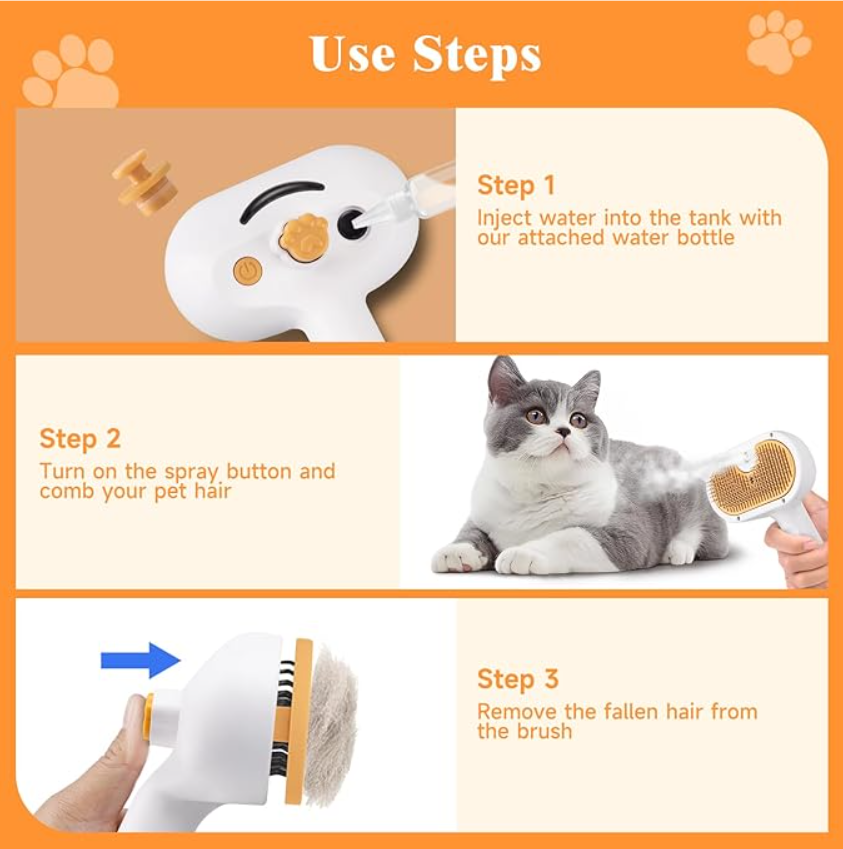 Use Steps

Step 1
Inject water into the tank with our attached water bottle

Step 2
Turn on the spray button and comb your pet hair

Step 3
Remove the fallen hair from the brush