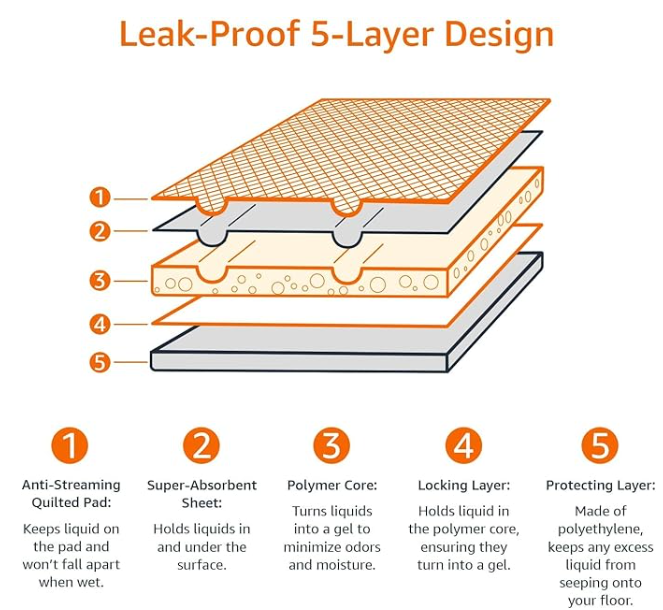 Leak-Proof 5-Layer Design

1
2
3
4
5

1
Anti-Streaming Quilted Pad:
Keeps liquid on the pad and won't fall apart when wet.

2
Super-Absorbent Sheet:
Holds liquids in and under the surface.

3
Polymer Core:
Turns liquids into a gel to minimize odors and moisture.

4
Locking Layer:
Holds liquid in the polymer core, ensuring they turn into a gel.

5
Protecting Layer:
Made of polyethylene, keeps any excess liquid from seeping onto your floor.